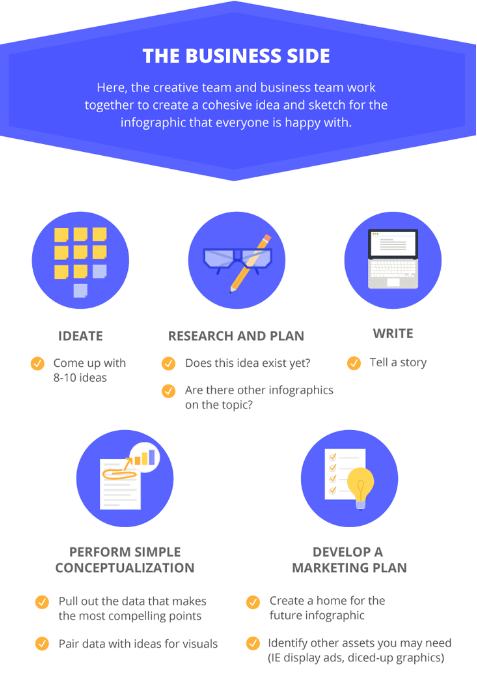 THE BUSINESS SIDE

Here, the creative team and business team work together to create a cohesive idea and sketch for the infographic that everyone is happy with.

IDEATE

Come up with 8-10 ideas

RESEARCH AND PLAN

Does this idea exist yet?

Are there other infographics on the topic?

WRITE

Tell a story

PERFORM SIMPLE CONCEPTUALIZATION

Pull out the data that makes the most compelling points

Pair data with ideas for visuals

DEVELOP A MARKETING PLAN

Create a home for the future infographic

Identify other assets you may need (IE display ads, diced-up graphics)